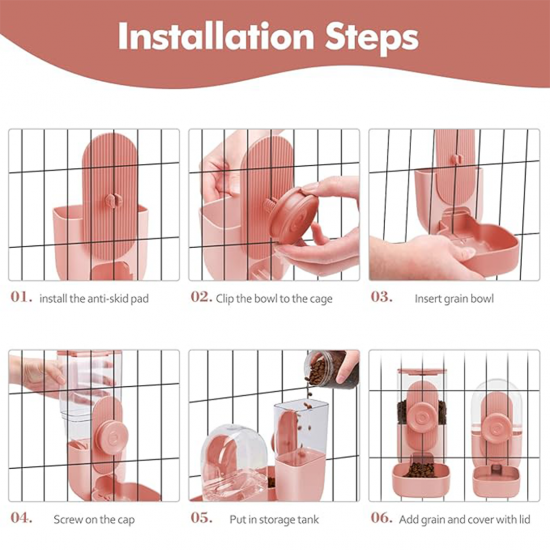 Installation Steps

01. install the anti-skid pad

02. Clip the bowl to the cage

03. Insert grain bowl

04. Screw on the cap

05. Put in storage tank

06. Add grain and cover with lid