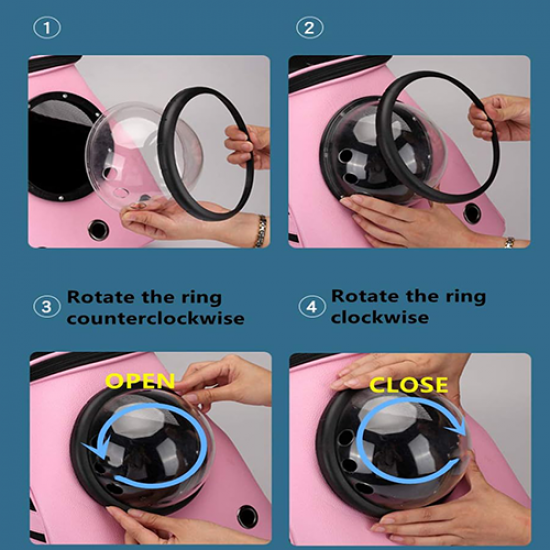 ①

②

③ Rotate the ring counterclockwise

④ Rotate the ring clockwise

OPEN

CLOSE