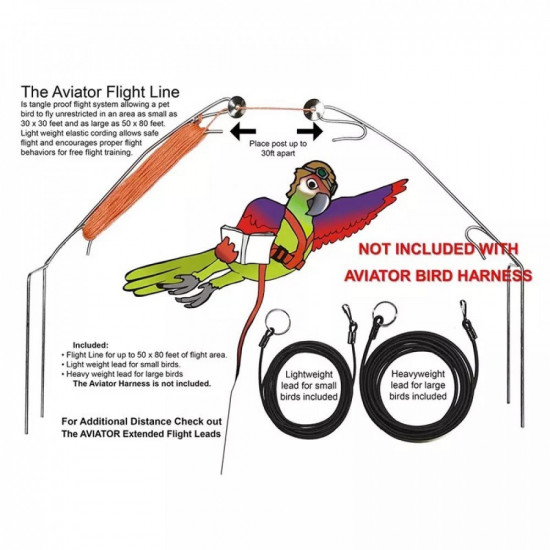 The Aviator Flight Line
Is tangle proof flight system allowing a pet bird to fly unrestricted in an area as small as 30 x 30 feet and as large as 50 x 80 feet. Light weight elastic cording allows safe flight and encourages proper flight behaviors for free flight training.

Place post up to 30ft apart

NOT INCLUDED WITH AVIATOR BIRD HARNESS

Included:
• Flight Line for up to 50 x 80 feet of flight area.
• Light weight lead for small birds.
• Heavy weight lead for large birds
The Aviator Harness is not included.

For Additional Distance Check out The AVIATOR Extended Flight Leads

Lightweight lead for small birds included

Heavyweight lead for large birds included