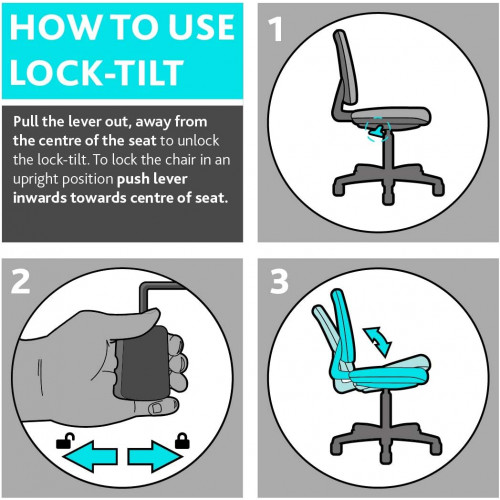 HOW TO USE LOCK-TILT

Pull the lever out, away from the centre of the seat to unlock the lock-tilt. To lock the chair in an upright position push lever inwards towards centre of seat.

1

2

3