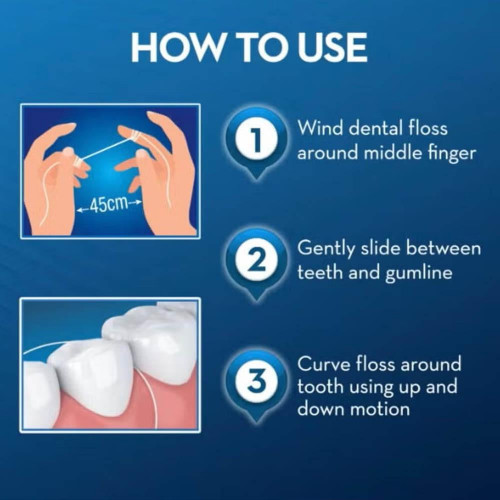 HOW TO USE

45cm

1 Wind dental floss around middle finger

2 Gently slide between teeth and gumline

3 Curve floss around tooth using up and down motion